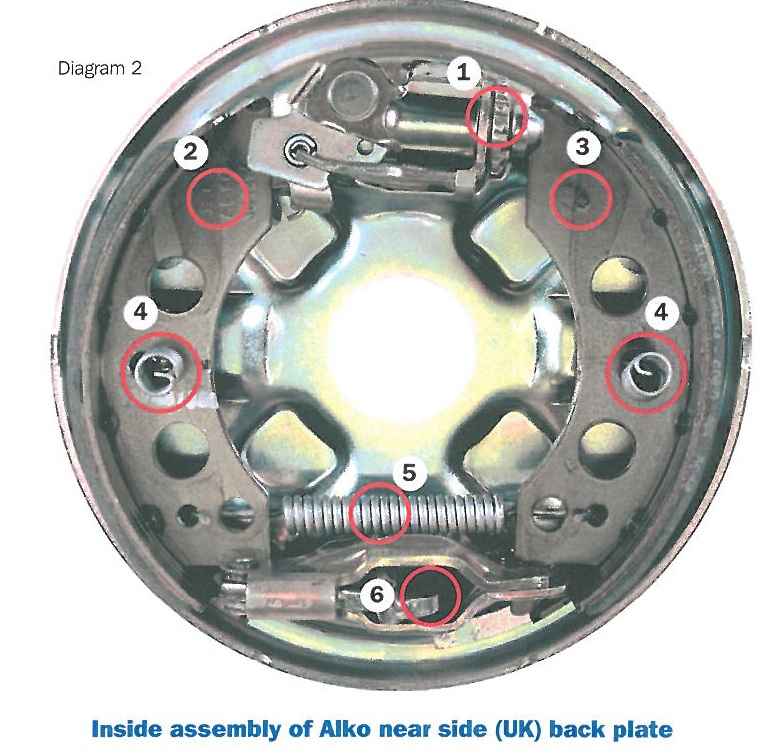 Diagram 2

1

2

3

4

4

5

6

Inside assembly of Alko near side (UK) back plate